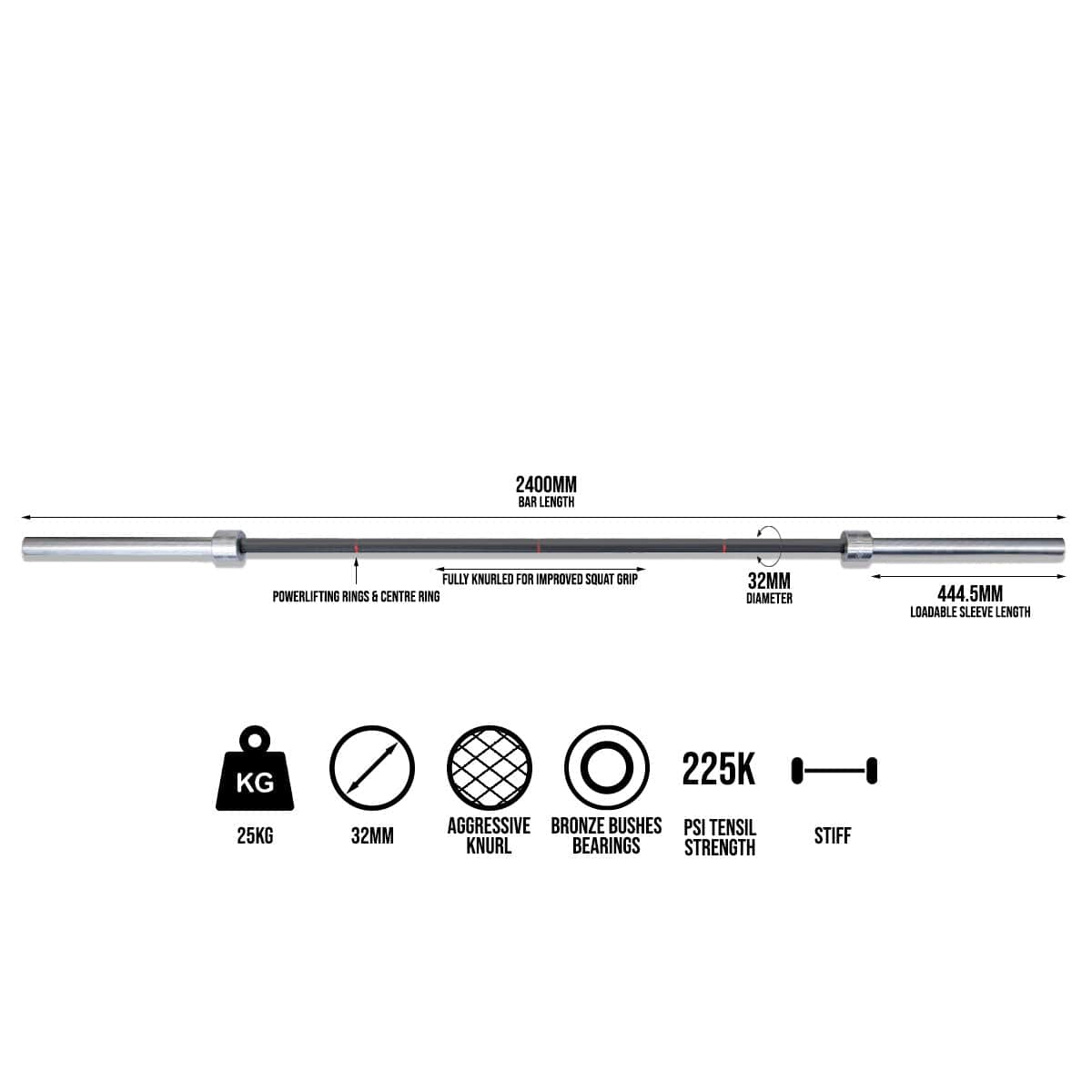 2400MM
BAR LENGTH

POWERLIFTING RINGS & CENTRE RING

FULLY KNURLED FOR IMPROVED SQUAT GRIP

32MM
DIAMETER

444.5MM
LOADABLE SLEEVE LENGTH

KG

25KG

32MM

AGGRESSIVE KNURL

BRONZE BUSHES BEARINGS

225K

PSI TENSIL STRENGTH

STIFF